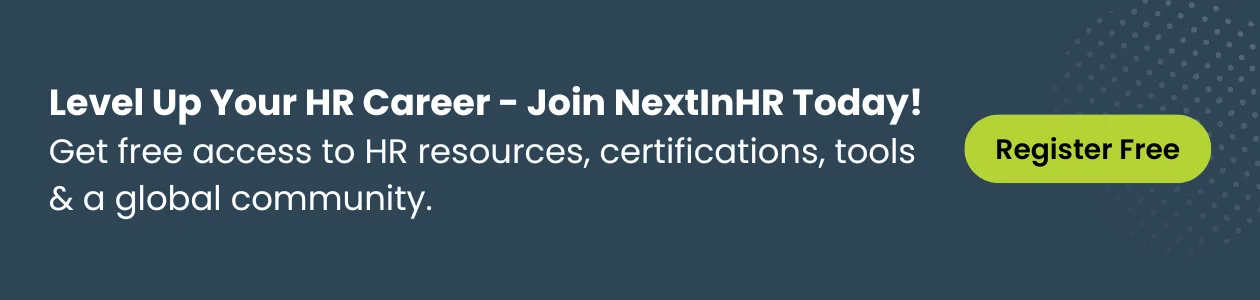 Level Up Your HR Career - Join NextInHR Today!
Get free access to HR resources, certifications, tools & a global community.

Register Free