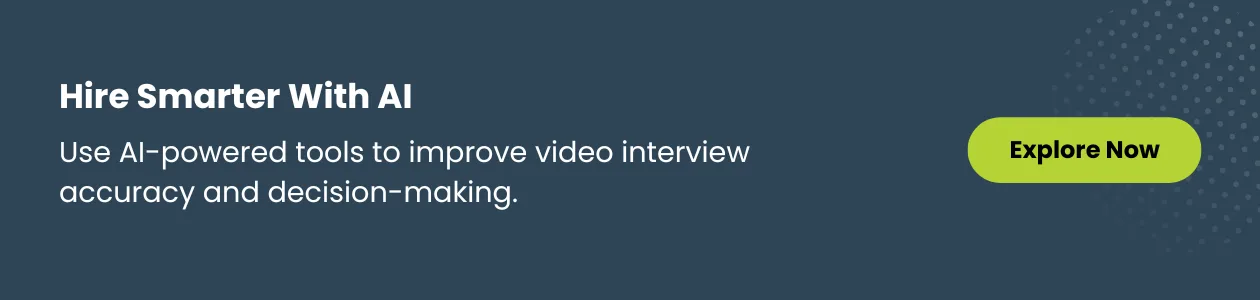 Hire Smarter With AI

Use AI-powered tools to improve video interview accuracy and decision-making.

Explore Now